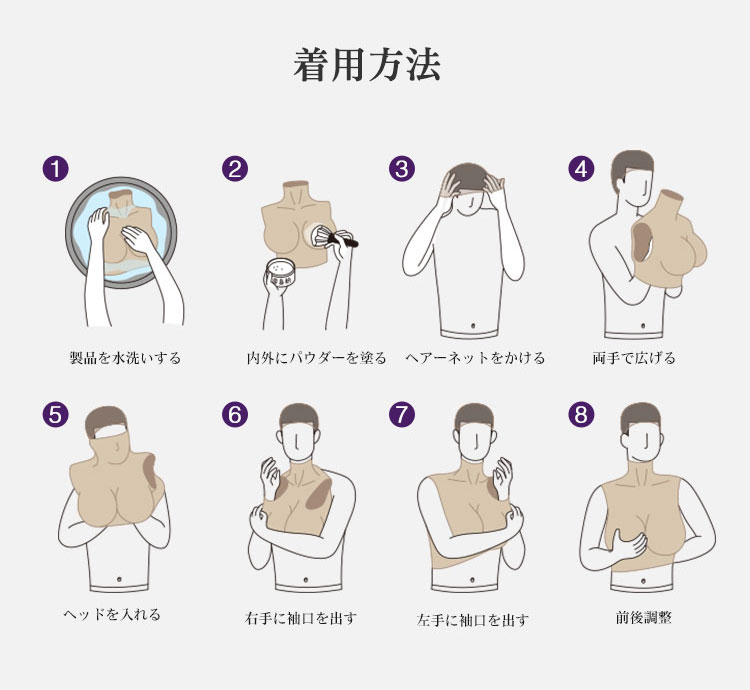 着用方法

1
製品を水洗いする

2
内外にパウダーを塗る

3
ヘアーネットをかける

4
両手で広げる

5
ヘッドを入れる

6
右手に袖口を出す

7
左手に袖口を出す

8
前後調整